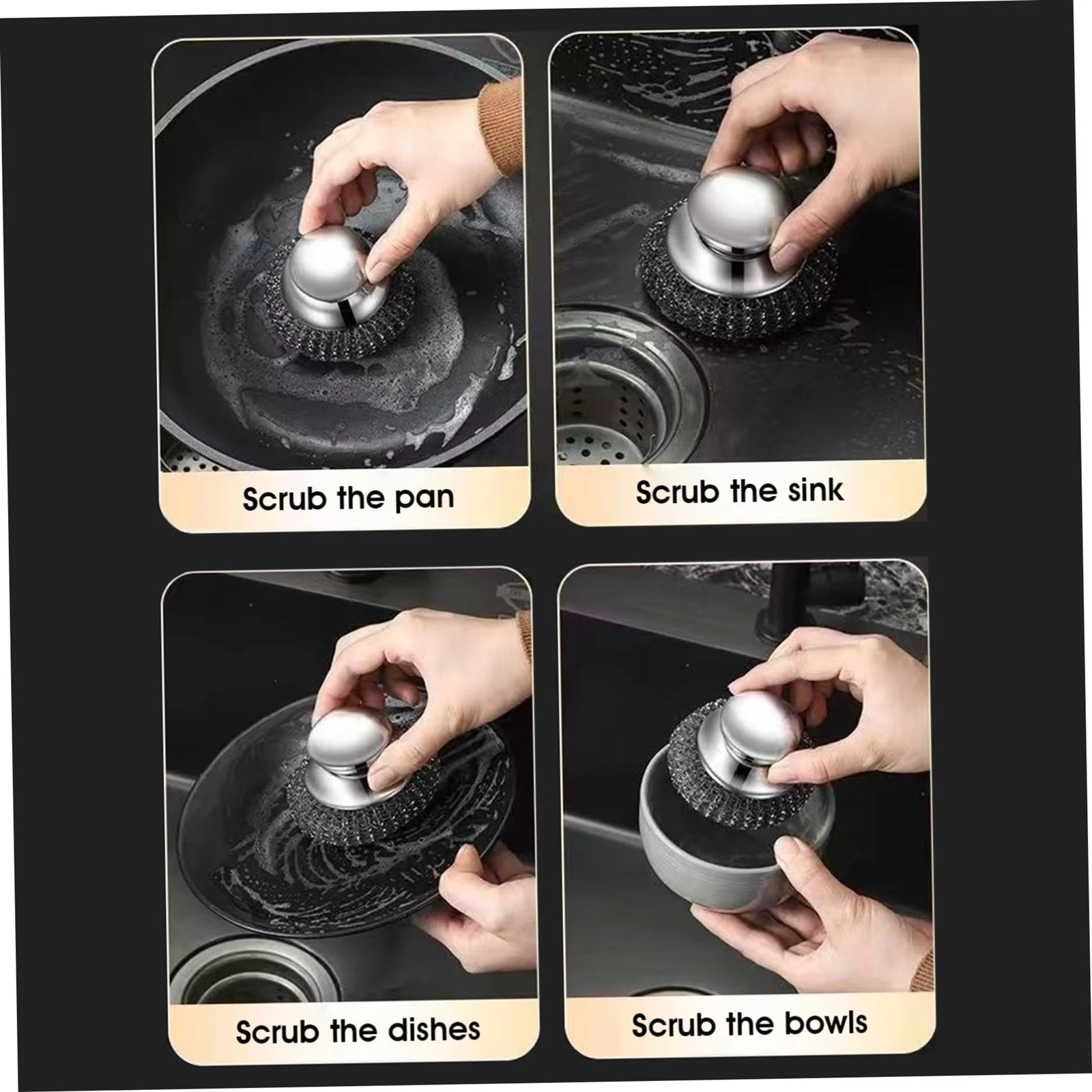 Scrub the pan

Scrub the sink

Scrub the dishes

Scrub the bowls